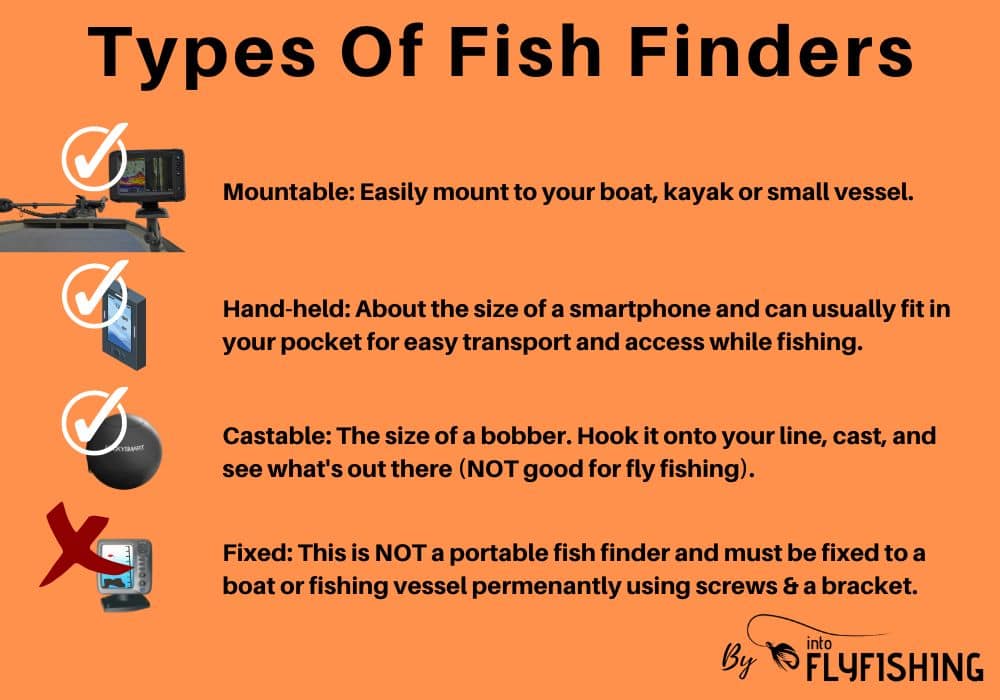 Types Of Fish Finders

Mountable: Easily mount to your boat, kayak or small vessel.

Hand-held: About the size of a smartphone and can usually fit in your pocket for easy transport and access while fishing.

LUCKYSMART

Castable: The size of a bobber. Hook it onto your line, cast, and see what's out there (NOT good for fly fishing).

Fixed: This is NOT a portable fish finder and must be fixed to a boat or fishing vessel permenantly using screws & a bracket.

By into FLYFISHING