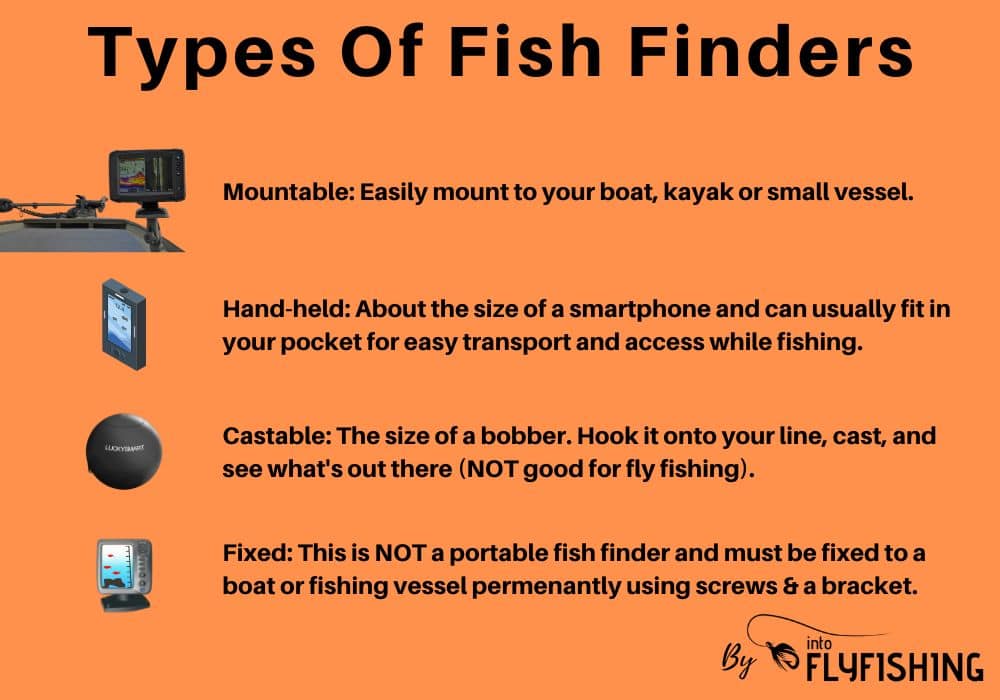 Types Of Fish Finders

Mountable: Easily mount to your boat, kayak or small vessel.

Hand-held: About the size of a smartphone and can usually fit in your pocket for easy transport and access while fishing.

LUCKYSMART

Castable: The size of a bobber. Hook it onto your line, cast, and see what's out there (NOT good for fly fishing).

Fixed: This is NOT a portable fish finder and must be fixed to a boat or fishing vessel permenantly using screws & a bracket.

By into FLYFISHING